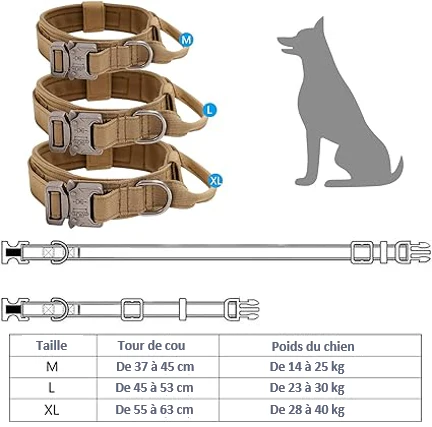 M
L
XL

| Taille | Tour de cou | Poids du chien |
|---|---|---|
| M | De 37 à 45 cm | De 14 à 25 kg |
| L | De 45 à 53 cm | De 23 à 30 kg |
| XL | De 55 à 63 cm | De 28 à 40 kg |